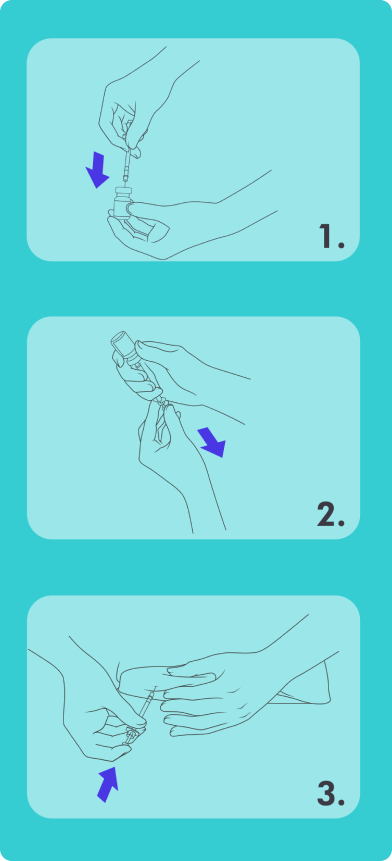 1.

2.

3.